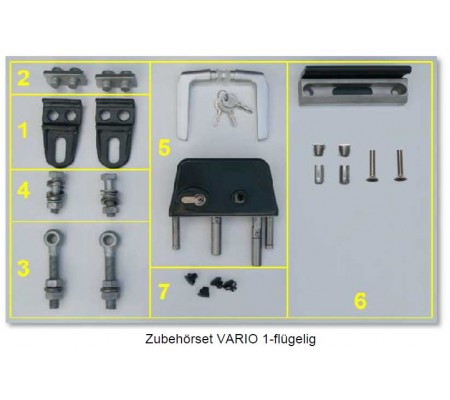 2
1
4
3
5
7
6

Zubehörset VARIO 1-flügelig