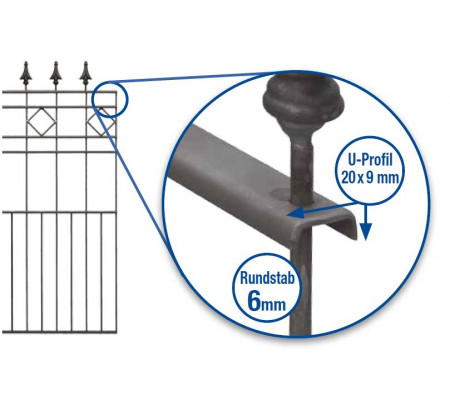 U-Profil
20 x 9 mm

Rundstab
6mm