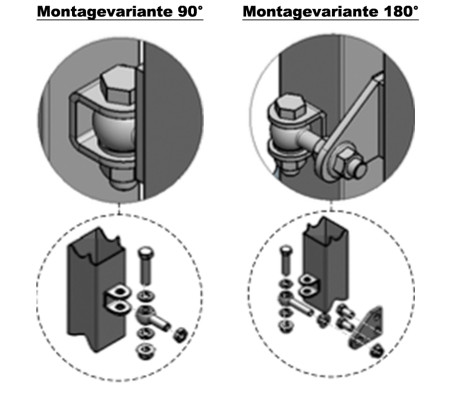 Montagevariante 90°

Montagevariante 180°